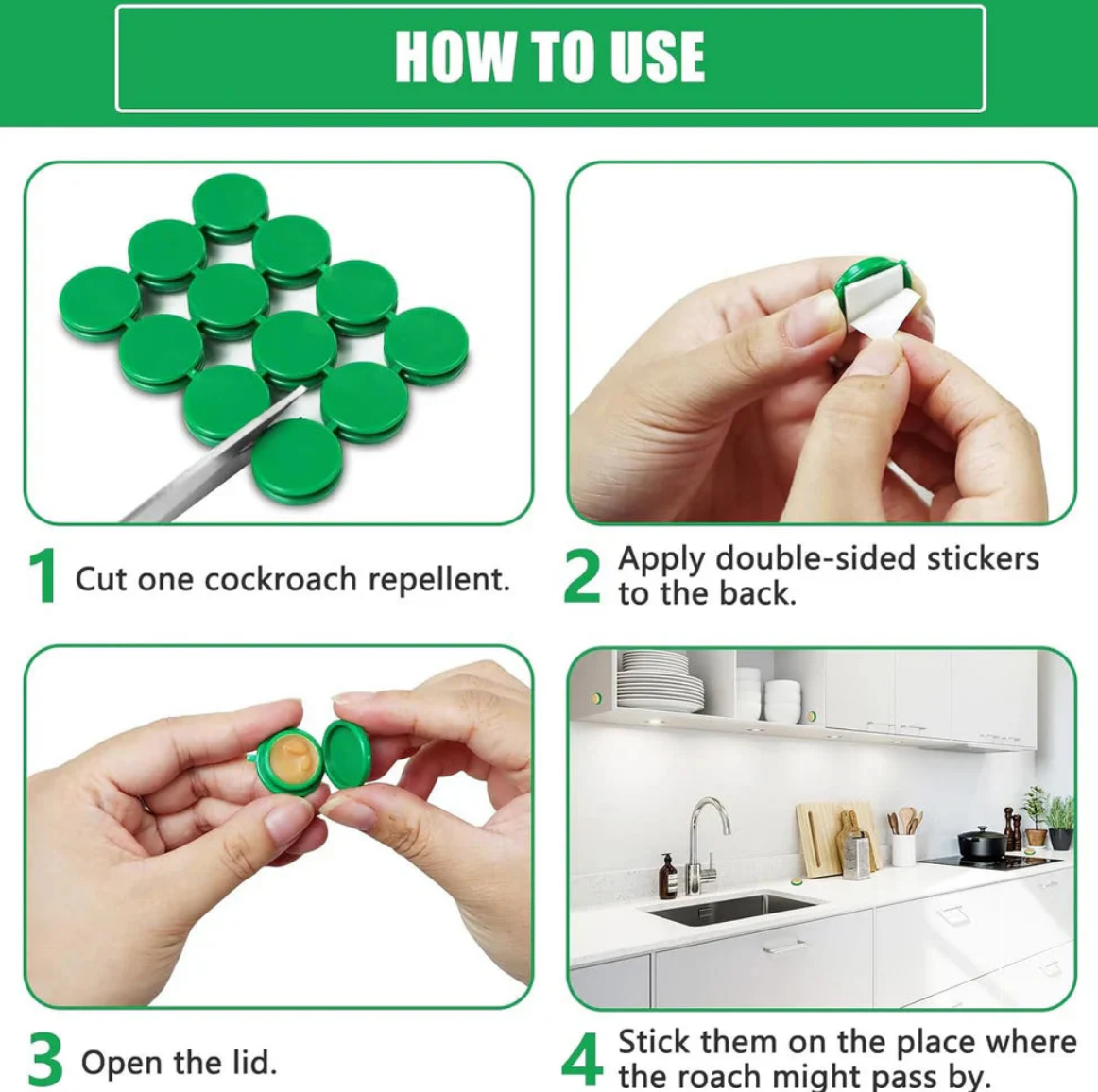 HOW TO USE

1 Cut one cockroach repellent.

2 Apply double-sided stickers to the back.

3 Open the lid.

4 Stick them on the place where the roach might pass by.