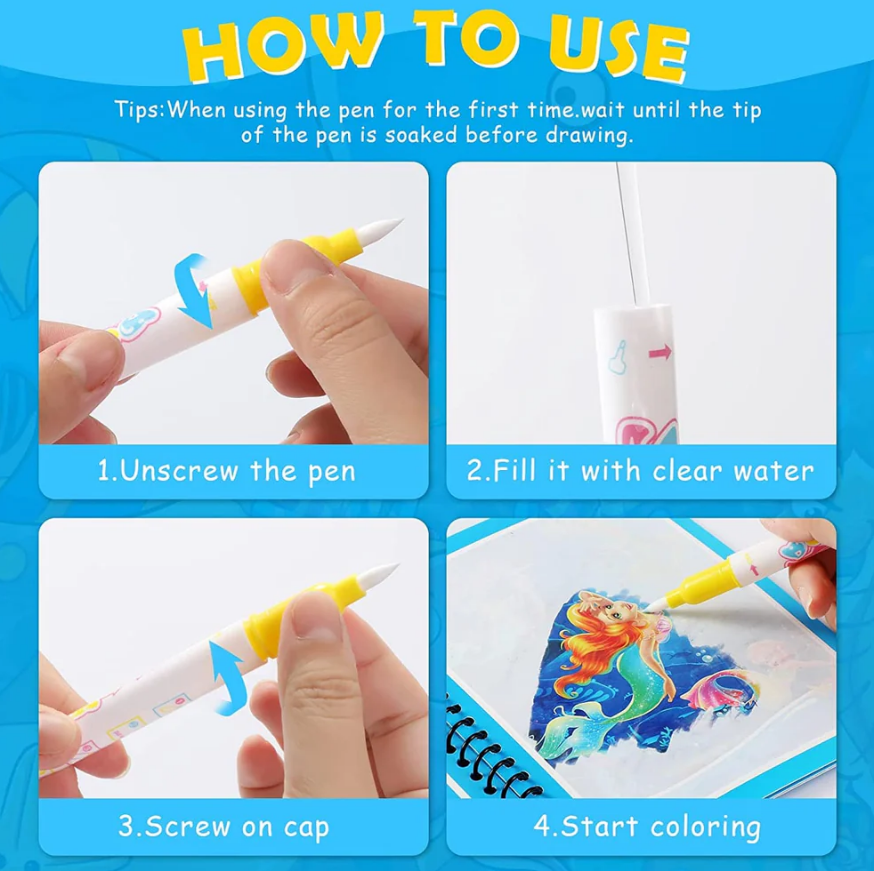 HOW TO USE

Tips:When using the pen for the first time.wait until the tip of the pen is soaked before drawing.

1.Unscrew the pen

2.Fill it with clear water

3.Screw on cap

4.Start coloring