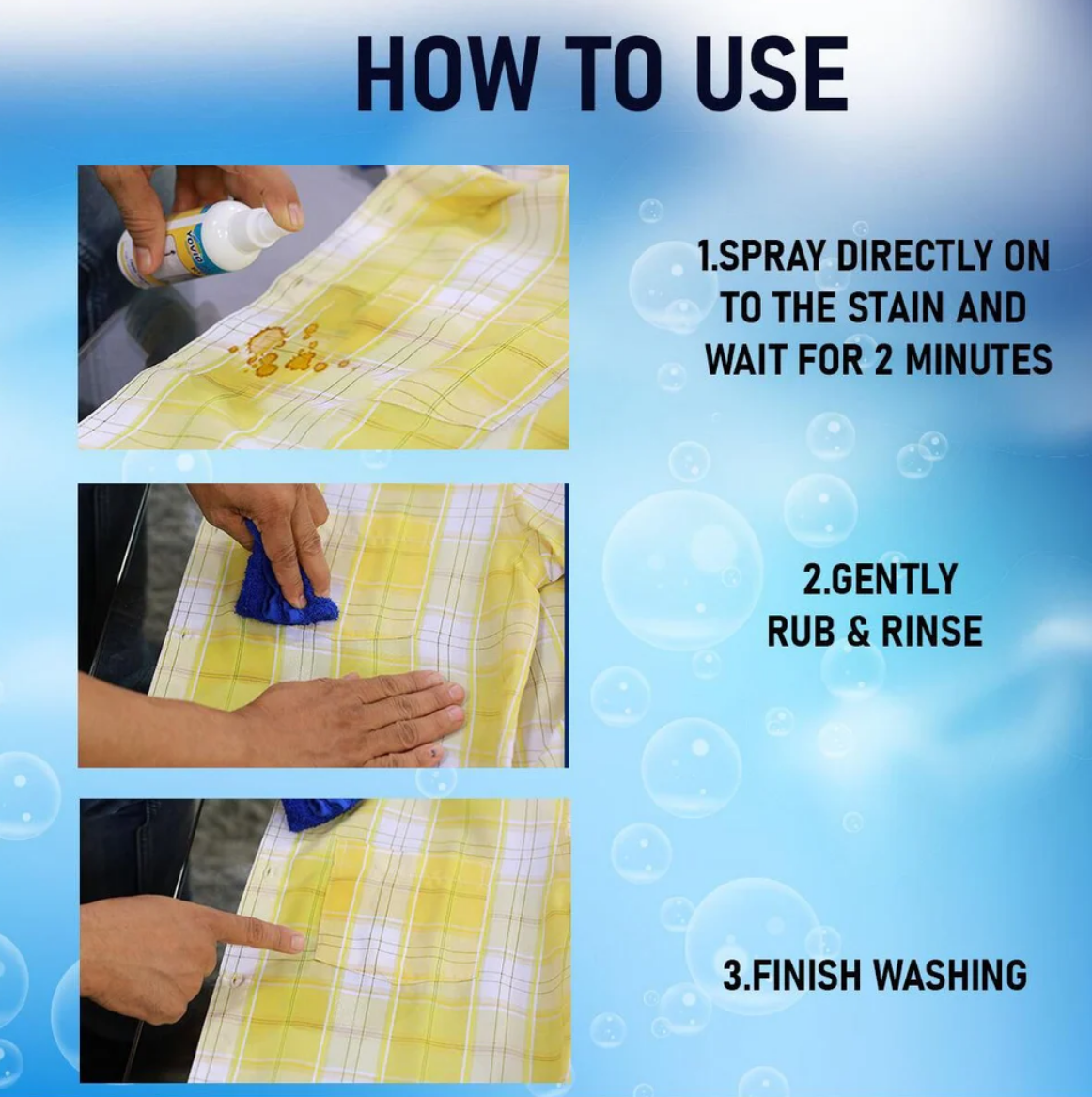 HOW TO USE

1.SPRAY DIRECTLY ON TO THE STAIN AND WAIT FOR 2 MINUTES

2.GENTLY RUB & RINSE

3.FINISH WASHING