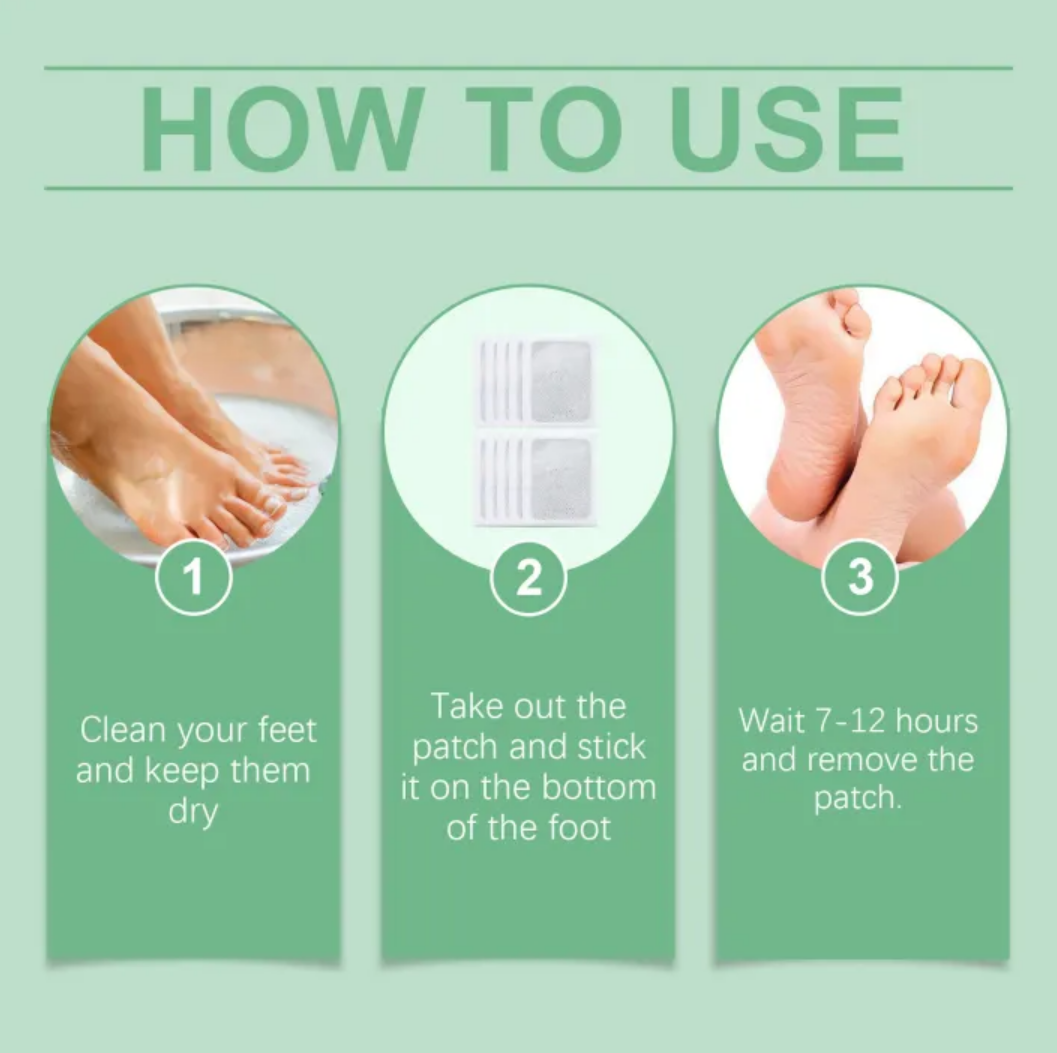 HOW TO USE

1

Clean your feet and keep them dry

2

Take out the patch and stick it on the bottom of the foot

3

Wait 7-12 hours and remove the patch.