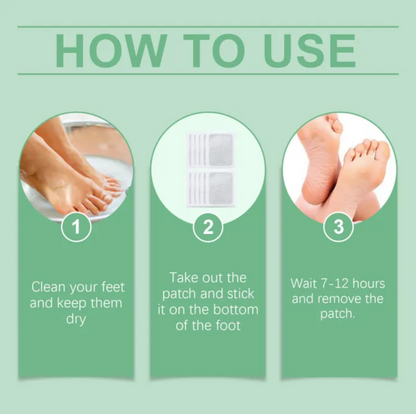 HOW TO USE

1

Clean your feet and keep them dry

2

Take out the patch and stick it on the bottom of the foot

3

Wait 7-12 hours and remove the patch.