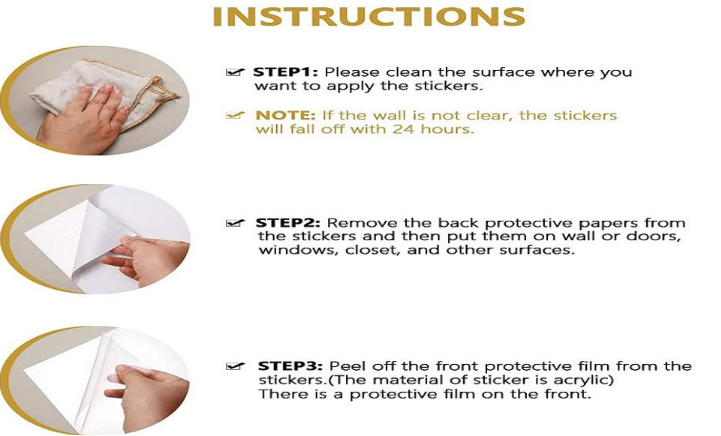 INSTRUCTIONS

STEP1: Please clean the surface where you want to apply the stickers.

NOTE: If the wall is not clear, the stickers will fall off with 24 hours.

STEP2: Remove the back protective papers from the stickers and then put them on wall or doors, windows, closet, and other surfaces.

STEP3: Peel off the front protective film from the stickers.(The material of sticker is acrylic) There is a protective film on the front.