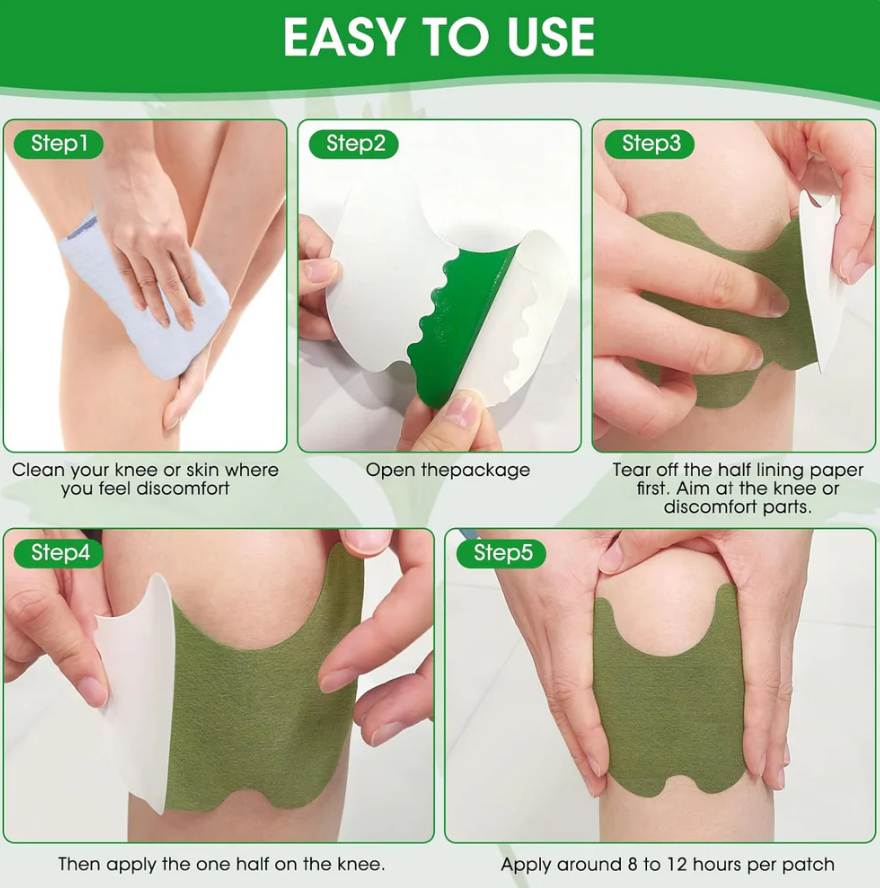 EASY TO USE

Step1

Clean your knee or skin where you feel discomfort

Step2

Open thepackage

Step3

Tear off the half lining paper first. Aim at the knee or discomfort parts.

Step4

Then apply the one half on the knee.

Step5

Apply around 8 to 12 hours per patch